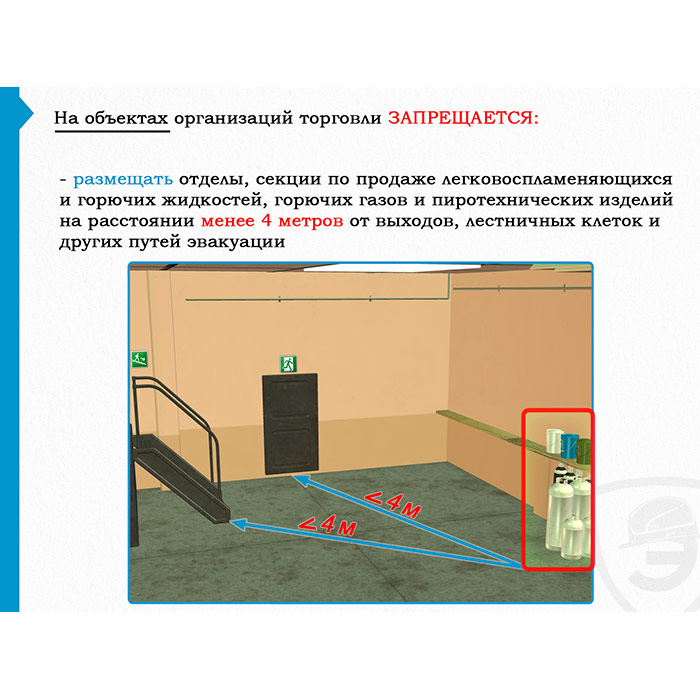 На объектах организаций торговли ЗАПРЕЩАЕТСЯ:

- размещать отделы, секции по продаже легковоспламеняющихся и горючих жидкостей, горючих газов и пиротехнических изделий на расстоянии менее 4 метров от выходов, лестничных клеток и других путей эвакуации

<4м

<4м