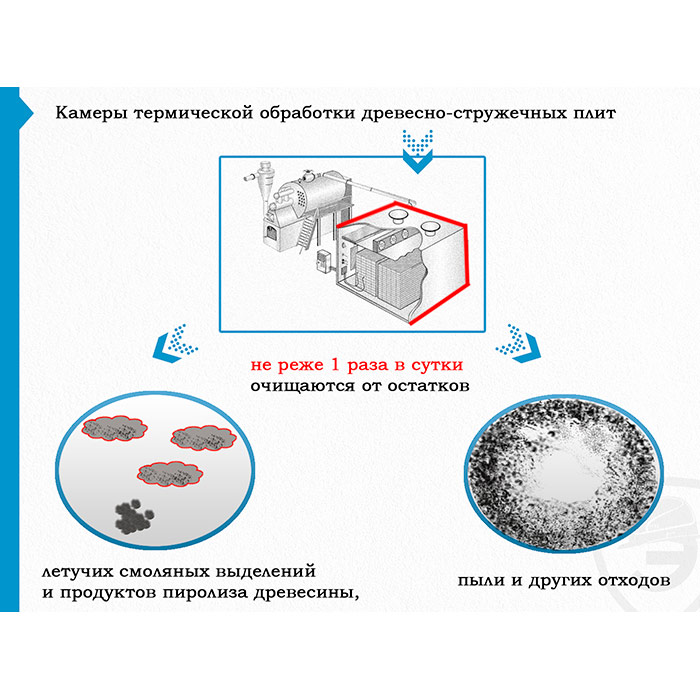 Камеры термической обработки древесно-стружечных плит

не реже 1 раза в сутки
очищаются от остатков

летучих смоляных выделений
и продуктов пиролиза древесины,

пыли и других отходов