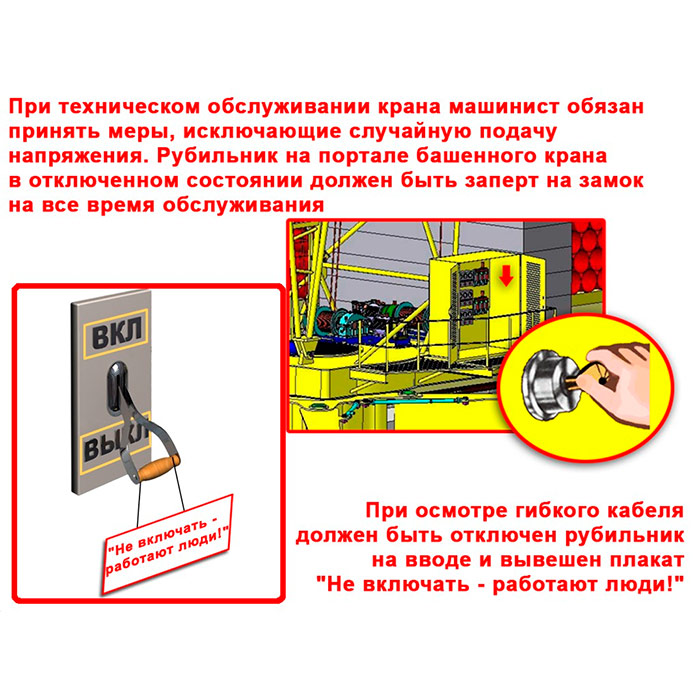 При техническом обслуживании крана машинист обязан принять меры, исключающие случайную подачу напряжения. Рубильник на портале башенного крана в отключенном состоянии должен быть заперт на замок на все время обслуживания

ВКЛ

ВЫКЛ

"Не включать - работают люди!"

При осмотре гибкого кабеля должен быть отключен рубильник на вводе и вывешен плакат "Не включать - работают люди!"